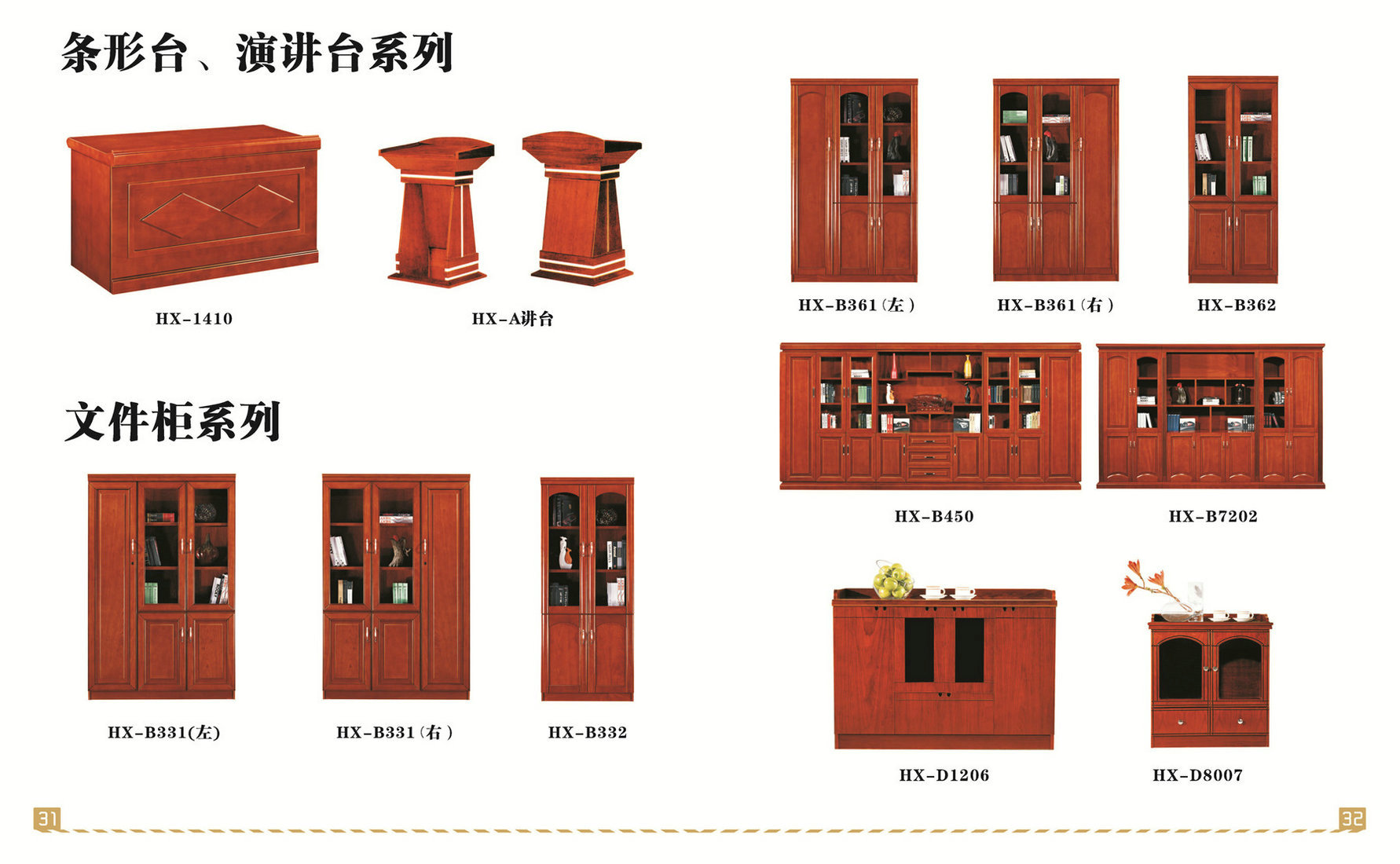 条形台、演讲台系列

HX-1410

HX-A讲台

文件柜系列

HX-B331(左)

HX-B331(右)

HX-B332

31

HX-B361(左)

HX-B361(右)

HX-B362

HX-B450

HX-B7202

HX-D1206

HX-D8007

32